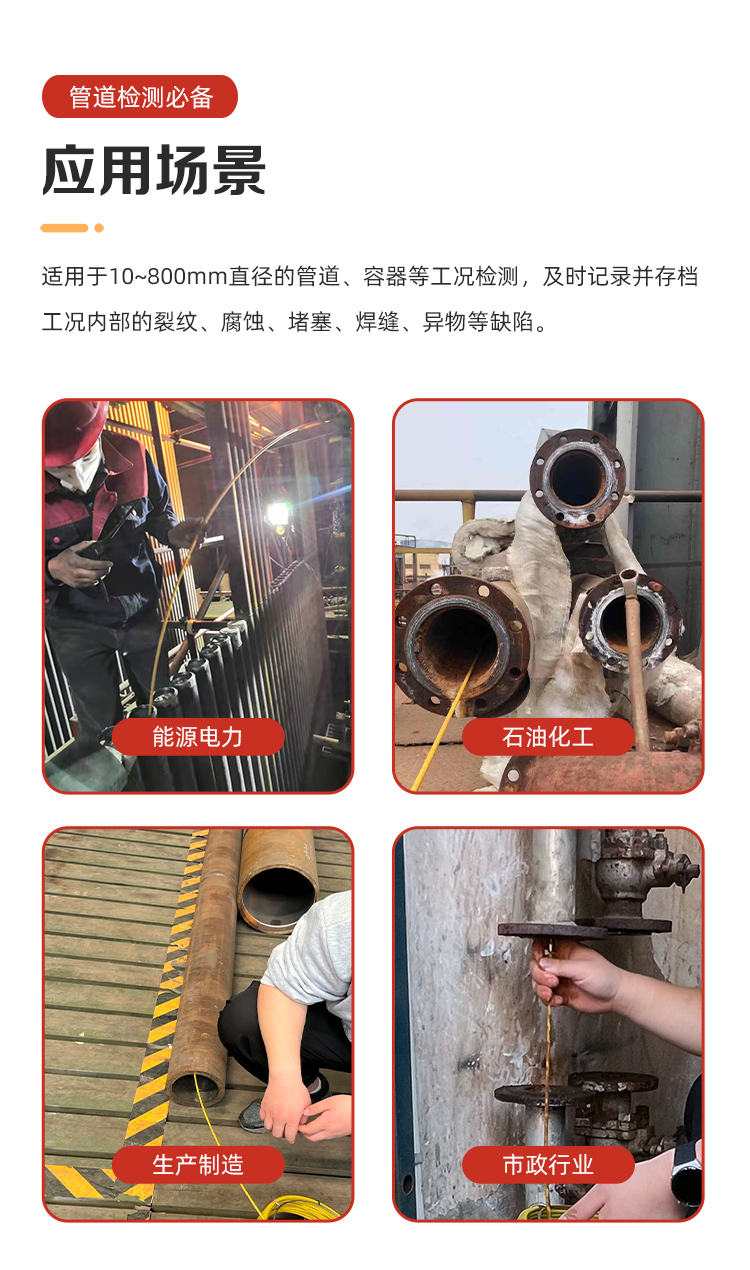 管道检测必备

应用场景

适用于10~800mm直径的管道、容器等工况检测，及时记录并存档工况内部的裂纹、腐蚀、堵塞、焊缝、异物等缺陷。

能源电力

石油化工

生产制造

市政行业